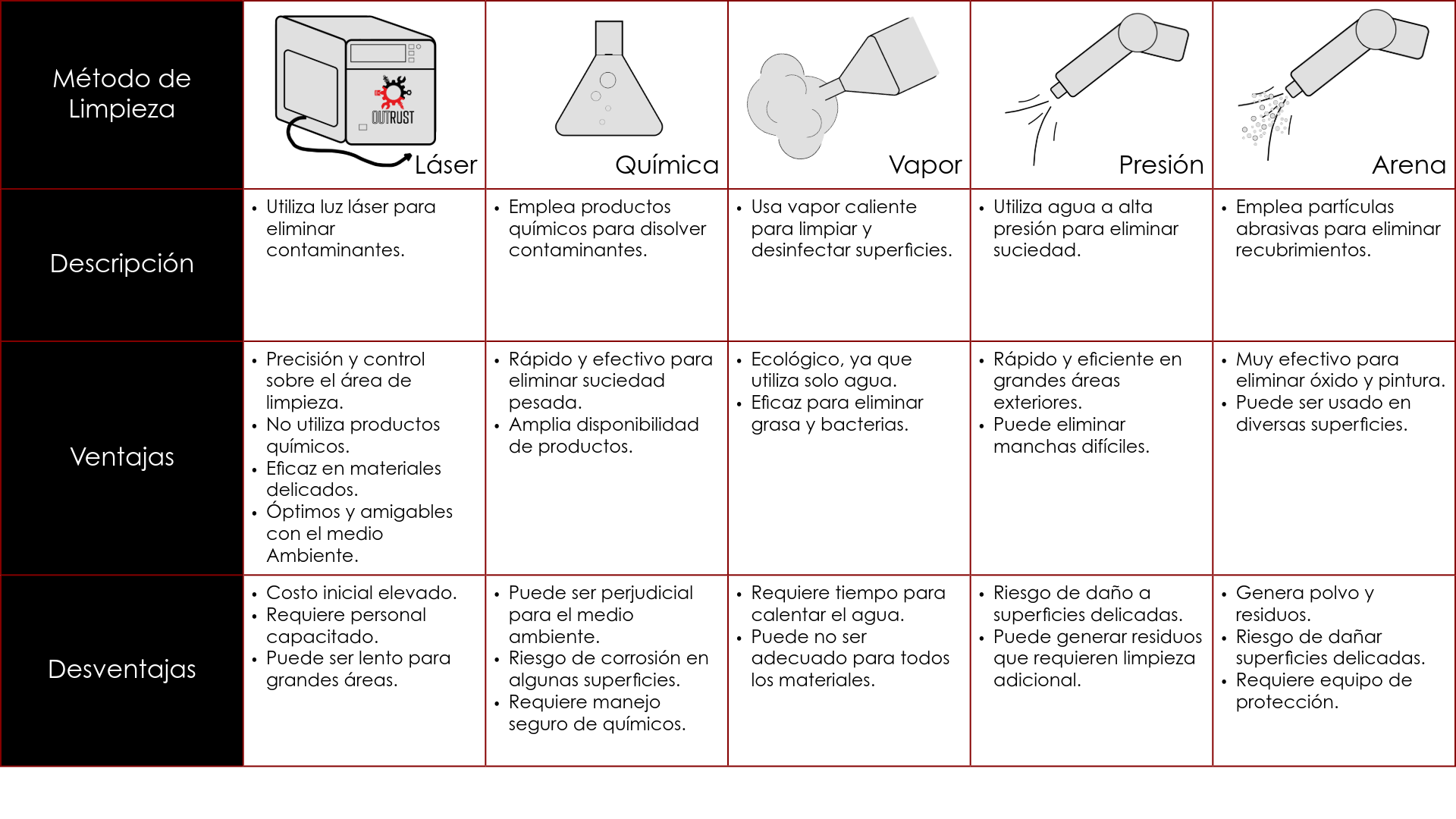 | Método de Limpieza | OUTRUST Láser | Química | Vapor | Presión | Arena |
|---|---|---|---|---|---|
| Descripción | • Utiliza luz láser para eliminar contaminantes. | • Emplea productos químicos para disolver contaminantes. | • Usa vapor caliente para limpiar y desinfectar superficies. | • Utiliza agua a alta presión para eliminar suciedad. | • Emplea partículas abrasivas para eliminar recubrimientos. |
| Ventajas | • Precisión y control sobre el área de limpieza. • No utiliza productos químicos. • Eficaz en materiales delicados. • Óptimos y amigables con el medio Ambiente. | • Rápido y efectivo para eliminar suciedad pesada. • Amplia disponibilidad de productos. | • Ecológico, ya que utiliza solo agua. • Eficaz para eliminar grasa y bacterias. | • Rápido y eficiente en grandes áreas exteriores. • Puede eliminar manchas difíciles. | • Muy efectivo para eliminar óxido y pintura. • Puede ser usado en diversas superficies. |
| Desventajas | • Costo inicial elevado. • Requiere personal capacitado. • Puede ser lento para grandes áreas. | • Puede ser perjudicial para el medio ambiente. • Riesgo de corrosión en algunas superficies. • Requiere manejo seguro de químicos. | • Requiere tiempo para calentar el agua. • Puede no ser adecuado para todos los materiales. | • Riesgo de daño a superficies delicadas. • Puede generar residuos que requieren limpieza adicional. | • Genera polvo y residuos. • Riesgo de dañar superficies delicadas. • Requiere equipo de protección. |